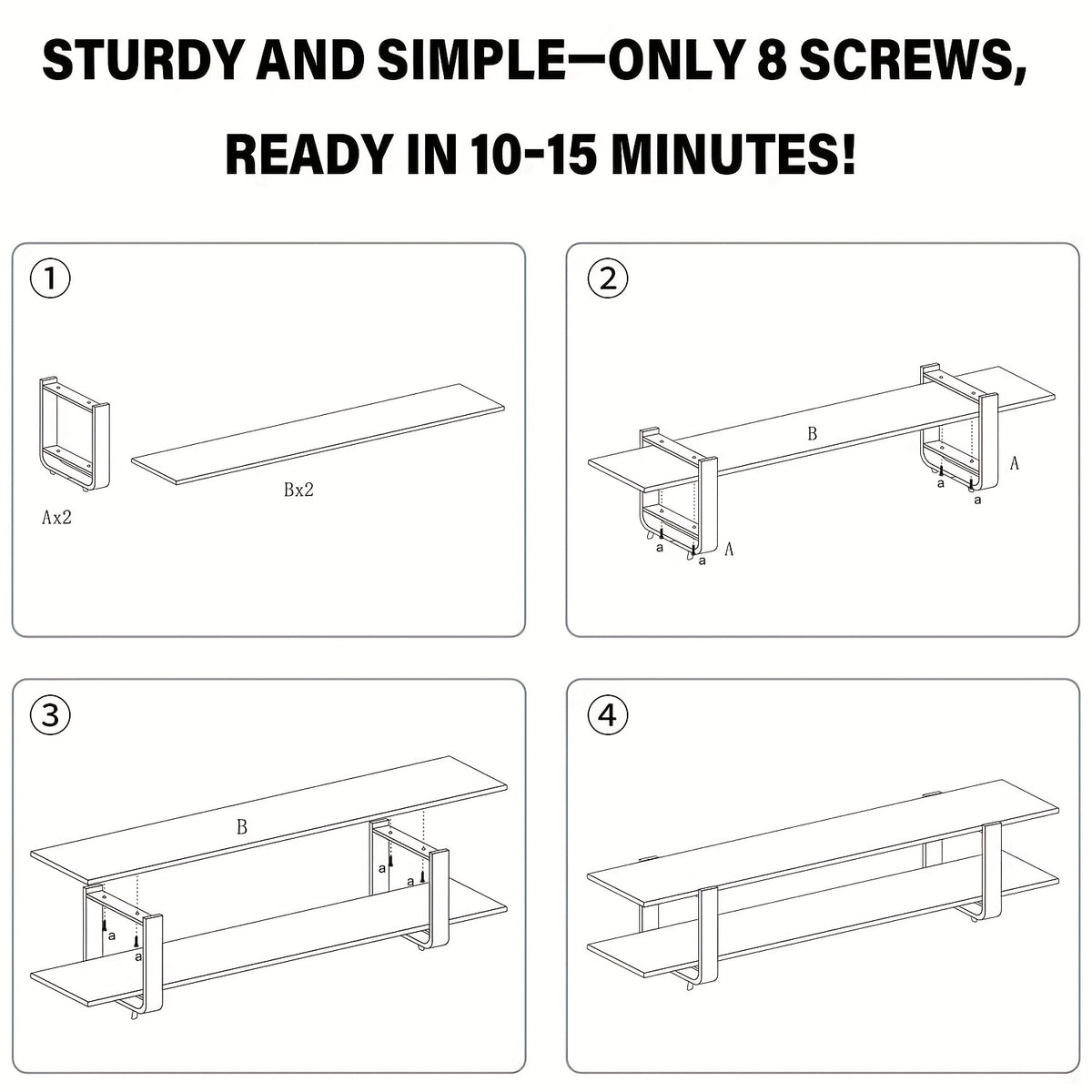 STURDY AND SIMPLE—ONLY 8 SCREWS, READY IN 10-15 MINUTES!

①

Ax2

Bx2

②

B

A

a

a

a

a

A

③

B

a

a

a

a

④