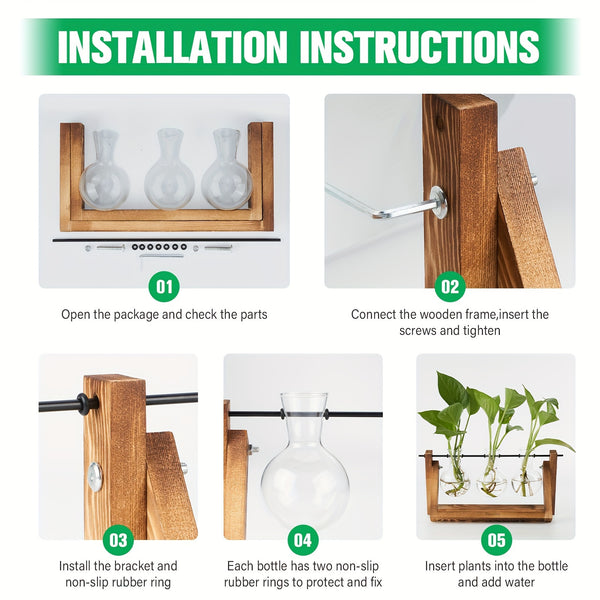 INSTALLATION INSTRUCTIONS

01
Open the package and check the parts

02
Connect the wooden frame,insert the screws and tighten

03
Install the bracket and non-slip rubber ring

04
Each bottle has two non-slip rubber rings to protect and fix

05
Insert plants into the bottle and add water